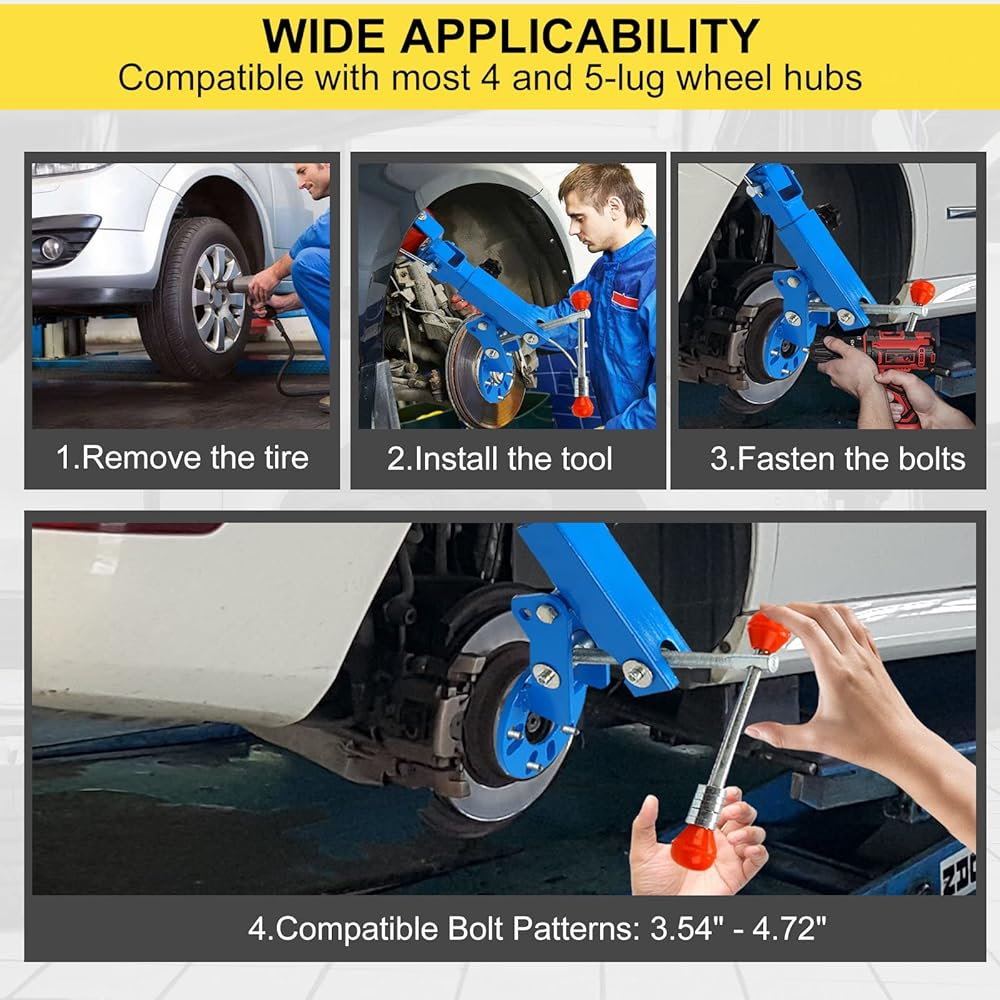 WIDE APPLICABILITY
Compatible with most 4 and 5-lug wheel hubs

1.Remove the tire

2.Install the tool

3.Fasten the bolts

4.Compatible Bolt Patterns: 3.54" - 4.72"