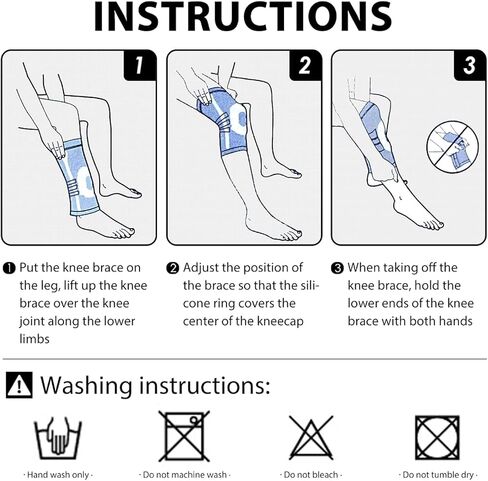 INSTRUCTIONS

1

2

3

❶ Put the knee brace on the leg, lift up the knee brace over the knee joint along the lower limbs

❷ Adjust the position of the brace so that the silicone ring covers the center of the kneecap

❸ When taking off the knee brace, hold the lower ends of the knee brace with both hands

Washing instructions:

· Hand wash only ·

· Do not machine wash ·

· Do not bleach ·

· Do not tumble dry ·