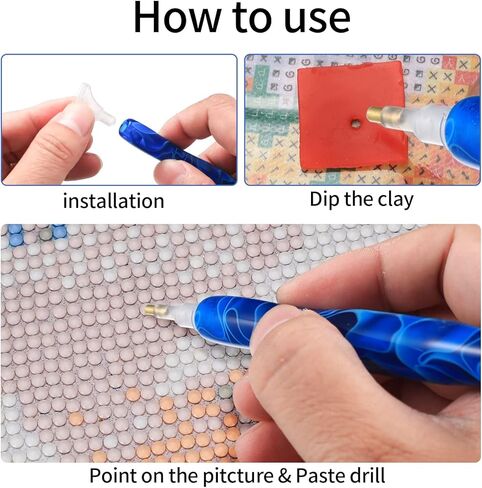 How to use

installation

Dip the clay

Point on the pitcture & Paste drill