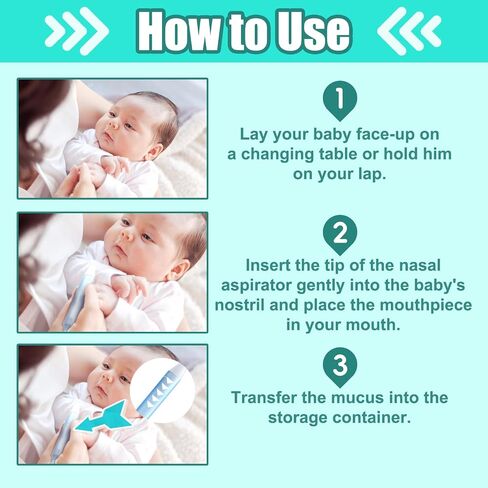 How to Use

1

Lay your baby face-up on a changing table or hold him on your lap.

2

Insert the tip of the nasal aspirator gently into the baby's nostril and place the mouthpiece in your mouth.

3

Transfer the mucus into the storage container.