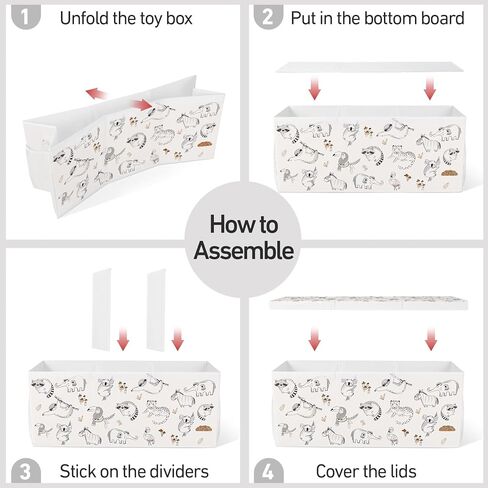 1 Unfold the toy box

2 Put in the bottom board

How to Assemble

3 Stick on the dividers

4 Cover the lids