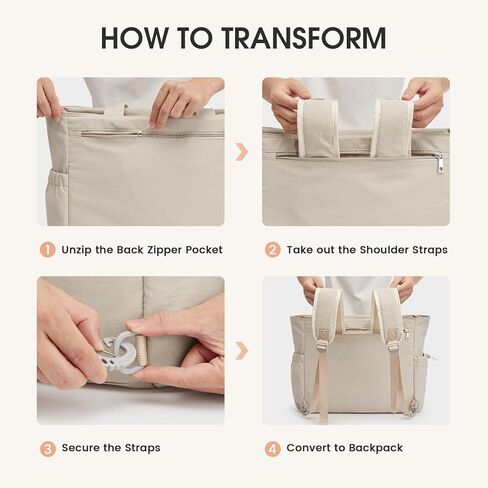 HOW TO TRANSFORM

1 Unzip the Back Zipper Pocket

2 Take out the Shoulder Straps

3 Secure the Straps

4 Convert to Backpack