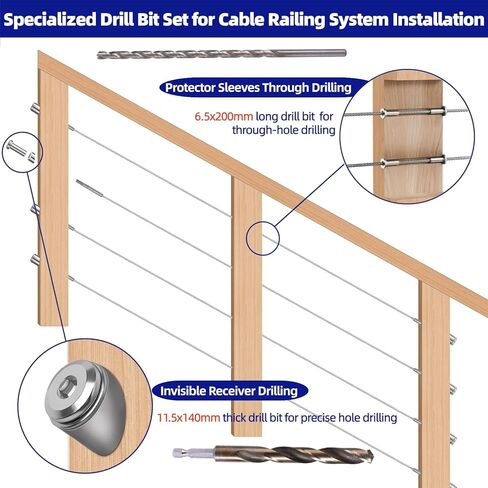 Specialized Drill Bit Set for Cable Railing System Installation

Protector Sleeves Through Drilling

6.5x200mm long drill bit for through-hole drilling

Invisible Receiver Drilling

11.5x140mm thick drill bit for precise hole drilling