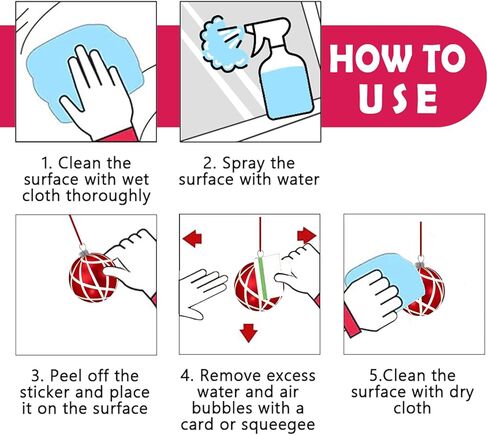 HOW TO USE

1. Clean the surface with wet cloth thoroughly

2. Spray the surface with water

3. Peel off the sticker and place it on the surface

4. Remove excess water and air bubbles with a card or squeegee

5.Clean the surface with dry cloth