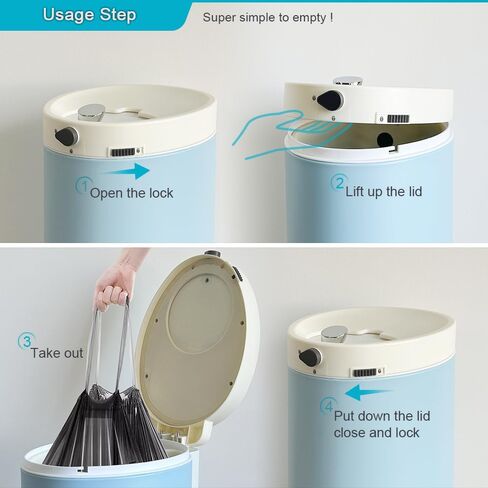 Usage Step

Super simple to empty !

1 Open the lock

2 Lift up the lid

3 Take out

4 Put down the lid
close and lock