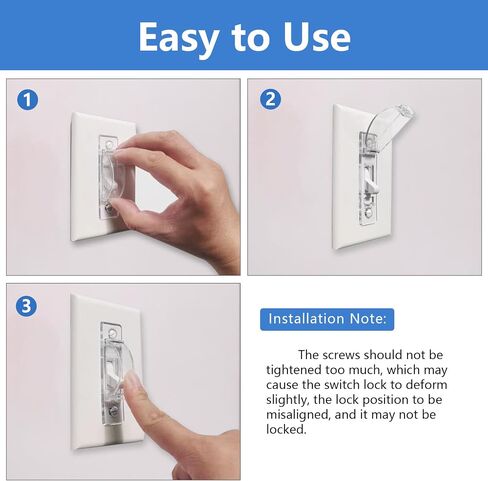 Easy to Use

1

2

3

Installation Note:

The screws should not be tightened too much, which may cause the switch lock to deform slightly, the lock position to be misaligned, and it may not be locked.