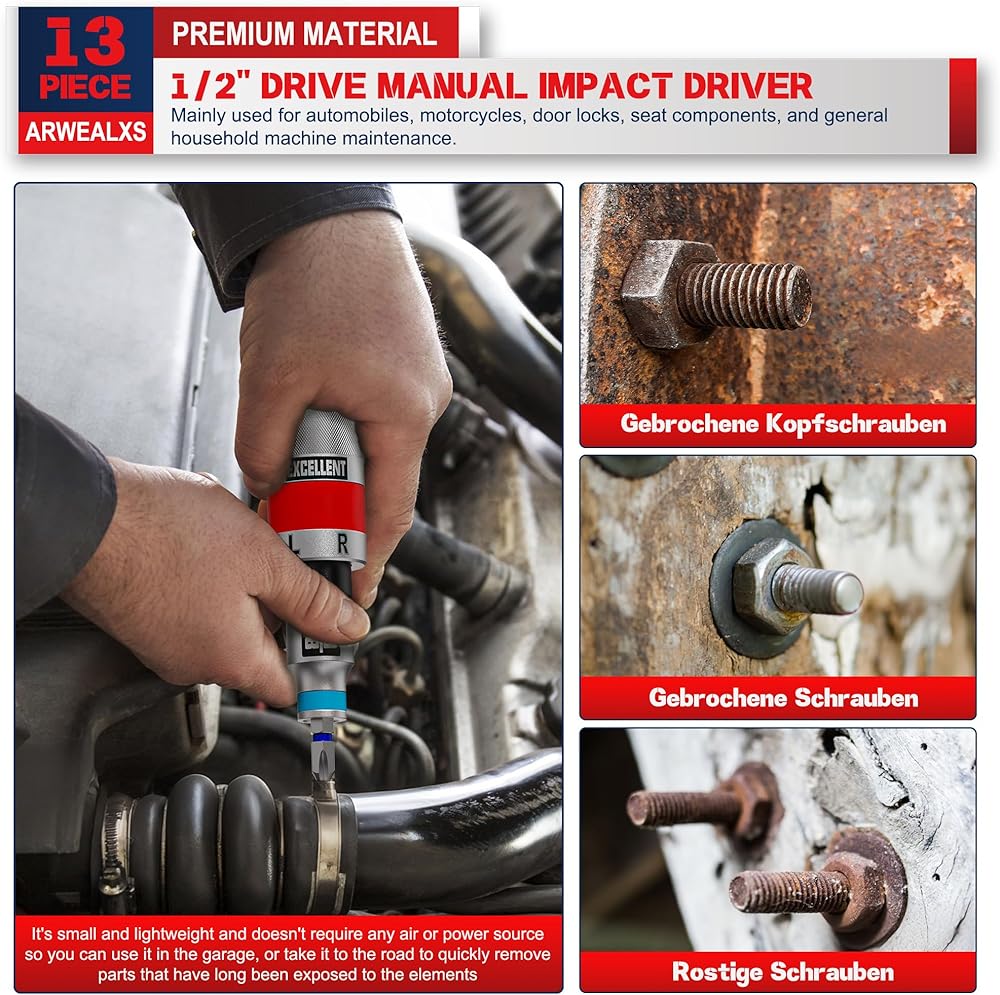 13 PIECE
ARWEALXS
PREMIUM MATERIAL
1/2" DRIVE MANUAL IMPACT DRIVER
Mainly used for automobiles, motorcycles, door locks, seat components, and general household machine maintenance.

EXCELLENT
L R

It's small and lightweight and doesn't require any air or power source so you can use it in the garage, or take it to the road to quickly remove parts that have long been exposed to the elements

Gebrochene Kopfschrauben

Gebrochene Schrauben

Rostige Schrauben