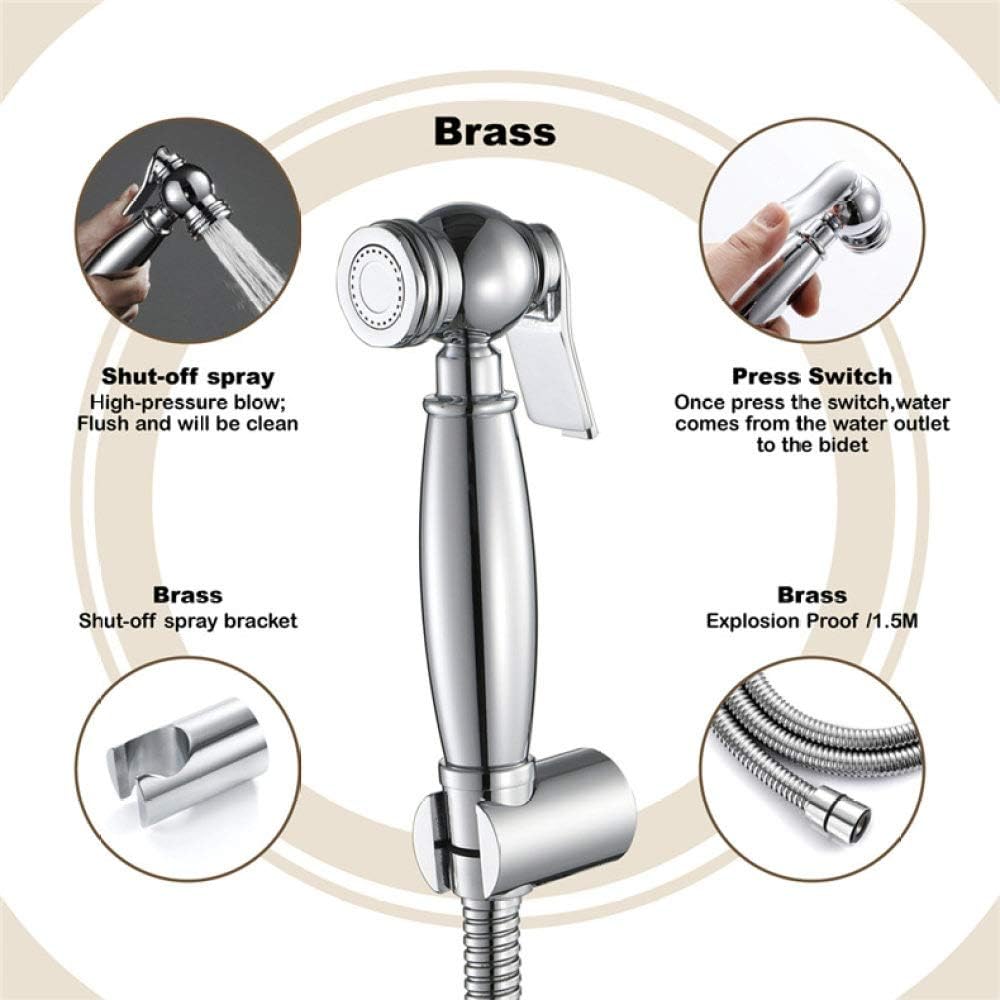 Brass

Shut-off spray
High-pressure blow;
Flush and will be clean

Press Switch
Once press the switch,water comes from the water outlet to the bidet

Brass
Shut-off spray bracket

Brass
Explosion Proof /1.5M