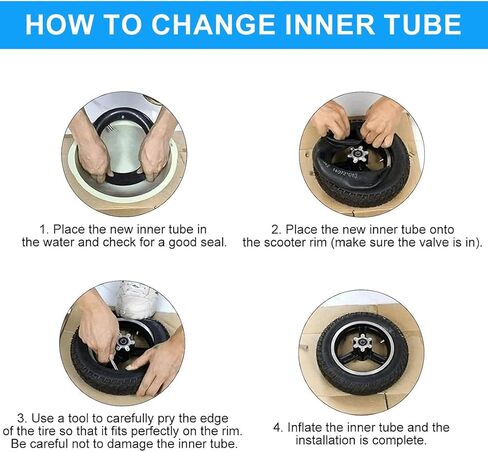 HOW TO CHANGE INNER TUBE

1. Place the new inner tube in the water and check for a good seal.

2. Place the new inner tube onto the scooter rim (make sure the valve is in).

3. Use a tool to carefully pry the edge of the tire so that it fits perfectly on the rim. Be careful not to damage the inner tube.

4. Inflate the inner tube and the installation is complete.