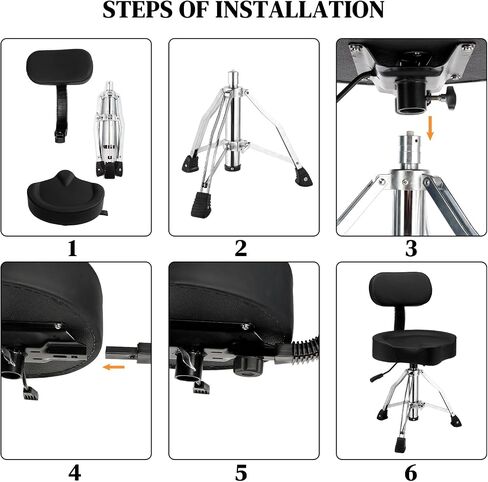 STEPS OF INSTALLATION

1

2

3

4

5

6