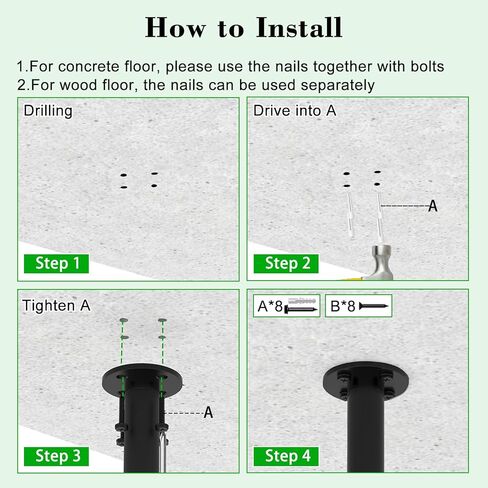 How to Install

1.For concrete floor, please use the nails together with bolts
2.For wood floor, the nails can be used separately

Drilling

Step 1

Drive into A

A

Step 2

Tighten A

A

Step 3

A*8

B*8

Step 4