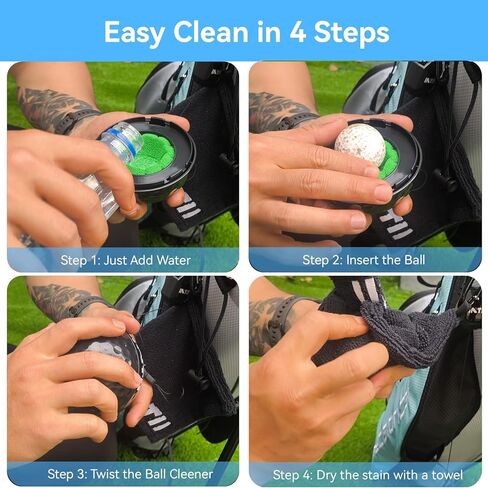 Easy Clean in 4 Steps

Step 1: Just Add Water

Step 2: Insert the Ball

Step 3: Twist the Ball Cleener

Step 4: Dry the stain with a towel