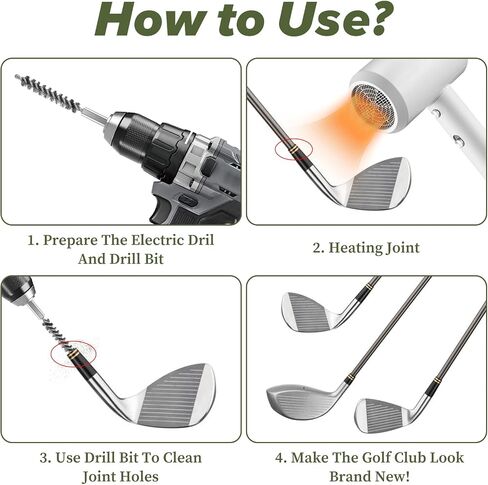 How to Use?

1. Prepare The Electric Dril And Drill Bit

2. Heating Joint

3. Use Drill Bit To Clean Joint Holes

4. Make The Golf Club Look Brand New!