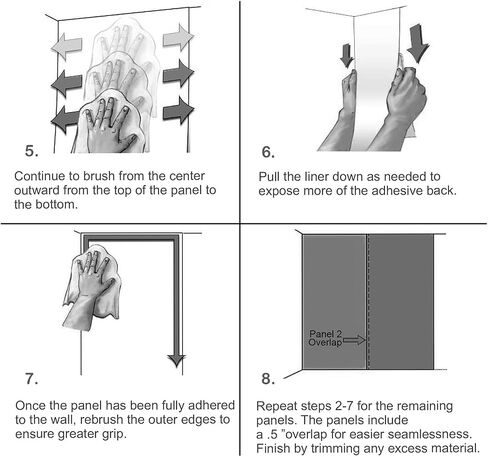 5.

Continue to brush from the center outward from the top of the panel to the bottom.

6.

Pull the liner down as needed to expose more of the adhesive back.

7.

Once the panel has been fully adhered to the wall, rebrush the outer edges to ensure greater grip.

Panel 2 Overlap

8.

Repeat steps 2-7 for the remaining panels. The panels include a .5 "overlap for easier seamlessness. Finish by trimming any excess material.