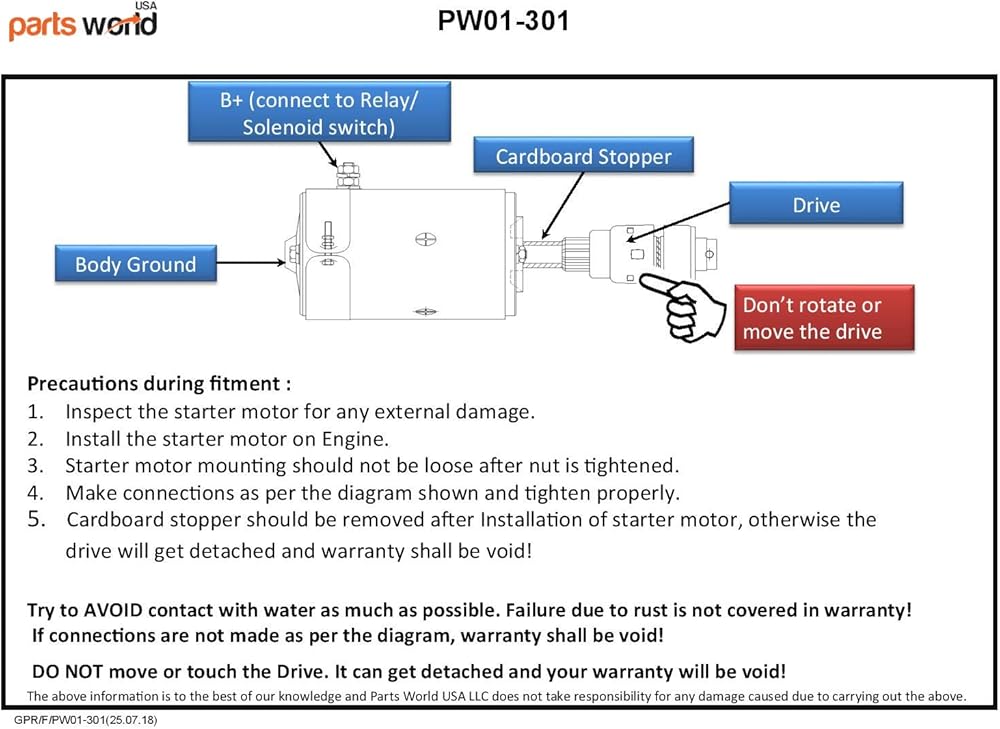 parts world USA

PW01-301

B+ (connect to Relay/ Solenoid switch)

Cardboard Stopper

Drive

Body Ground

Don't rotate or move the drive

Precautions during fitment :
1. Inspect the starter motor for any external damage.
2. Install the starter motor on Engine.
3. Starter motor mounting should not be loose after nut is tightened.
4. Make connections as per the diagram shown and tighten properly.
5. Cardboard stopper should be removed after Installation of starter motor, otherwise the drive will get detached and warranty shall be void!

Try to AVOID contact with water as much as possible. Failure due to rust is not covered in warranty!
If connections are not made as per the diagram, warranty shall be void!

DO NOT move or touch the Drive. It can get detached and your warranty will be void!

The above information is to the best of our knowledge and Parts World USA LLC does not take responsibility for any damage caused due to carrying out the above.

GPR/F/PW01-301(25.07.18)