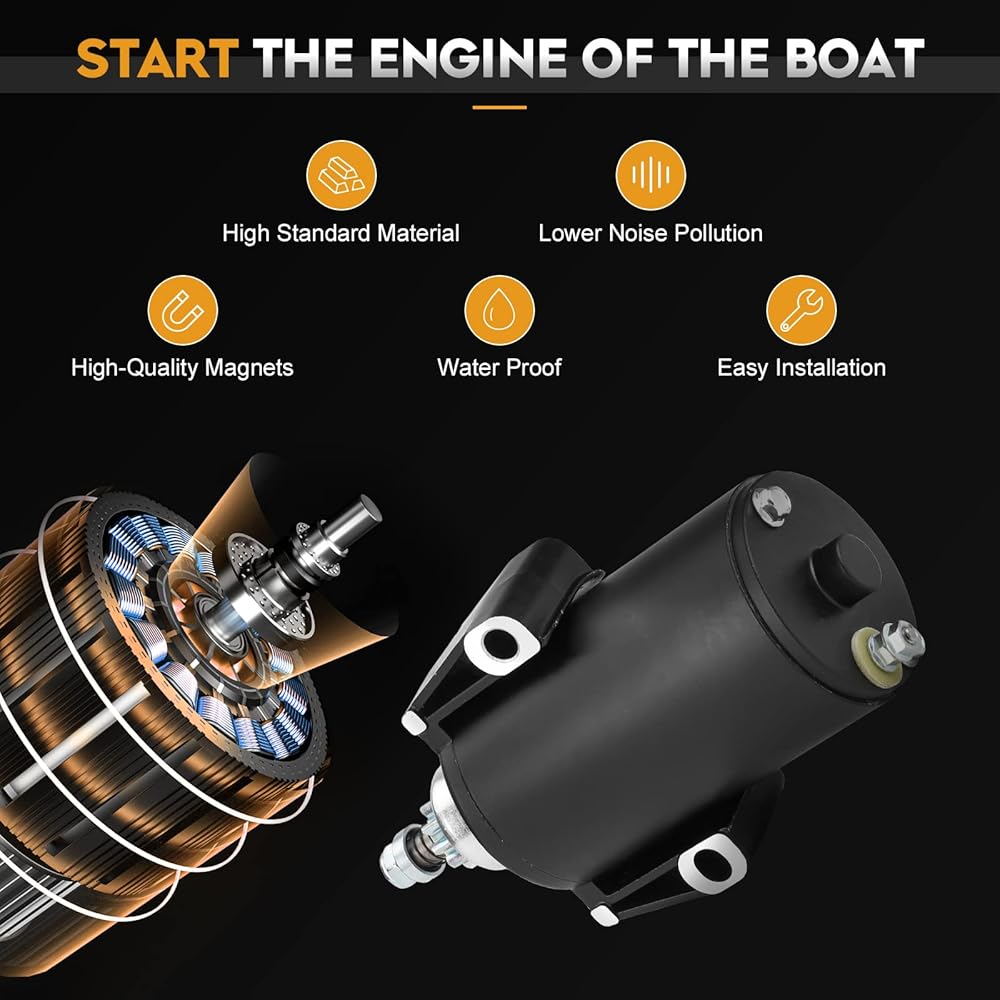 START THE ENGINE OF THE BOAT

High Standard Material

Lower Noise Pollution

High-Quality Magnets

Water Proof

Easy Installation