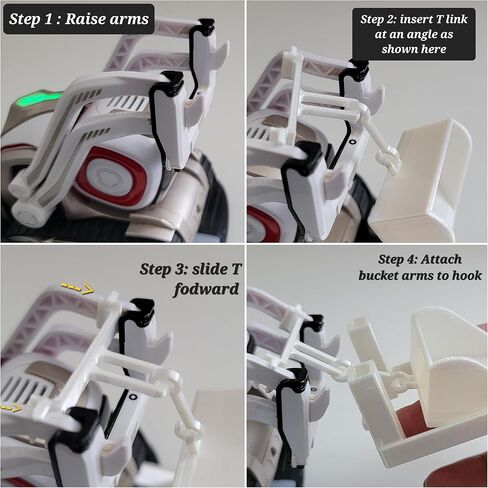 Step 1 : Raise arms

Step 2: insert T link at an angle as shown here

Step 3: slide T fodward

Step 4: Attach bucket arms to hook