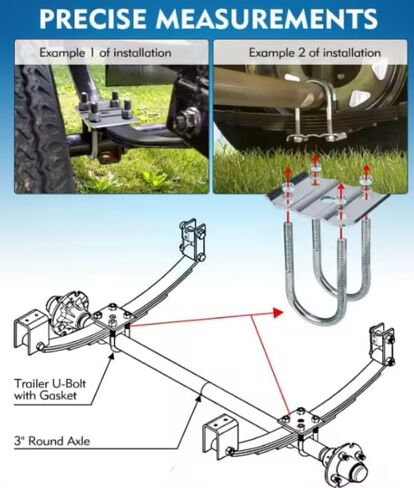 PRECISE MEASUREMENTS

Example 1 of installation

Example 2 of installation

Trailer U-Bolt with Gasket

3" Round Axle