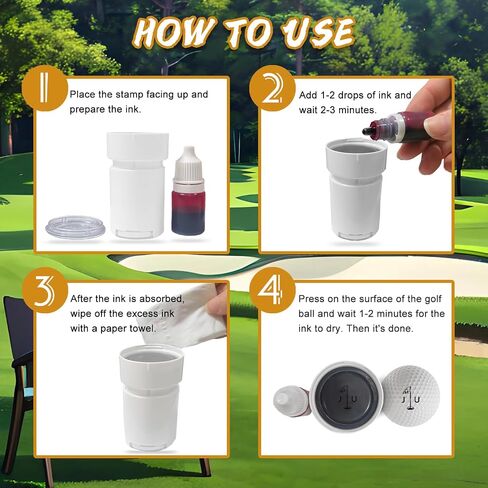 HOW TO USE

1

Place the stamp facing up and prepare the ink.

2

Add 1-2 drops of ink and wait 2-3 minutes.

3

After the ink is absorbed, wipe off the excess ink with a paper towel.

4

Press on the surface of the golf ball and wait 1-2 minutes for the ink to dry. Then it's done.