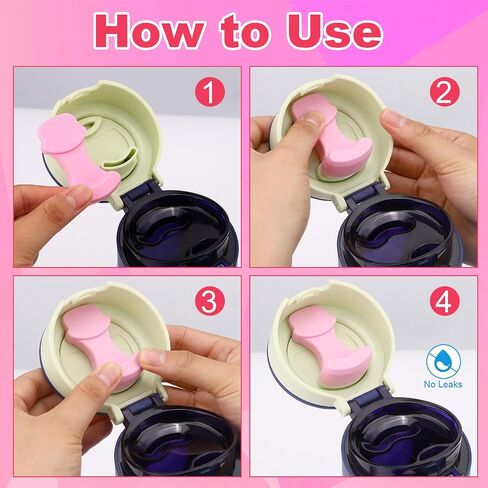 How to Use

1

2

3

4

No Leaks