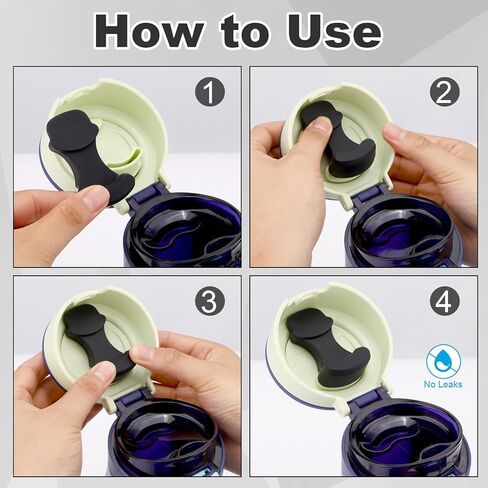 How to Use

1

2

3

4

No Leaks