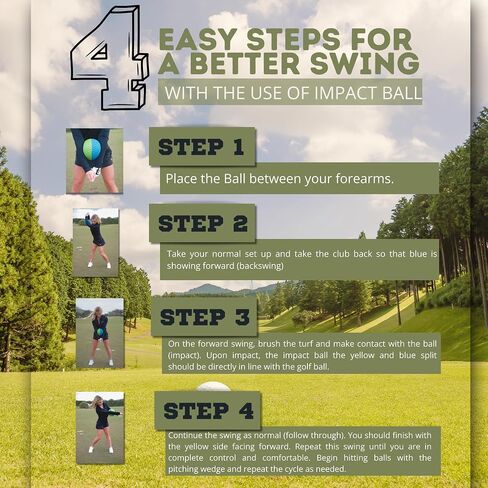 4 EASY STEPS FOR A BETTER SWING

WITH THE USE OF IMPACT BALL

STEP 1

Place the Ball between your forearms.

STEP 2

Take your normal set up and take the club back so that blue is showing forward (backswing)

STEP 3

On the forward swing, brush the turf and make contact with the ball (impact). Upon impact, the impact ball the yellow and blue split should be directly in line with the golf ball.

STEP 4

Continue the swing as normal (follow through). You should finish with the yellow side facing forward. Repeat this swing until you are in complete control and comfortable. Begin hitting balls with the pitching wedge and repeat the cycle as needed.