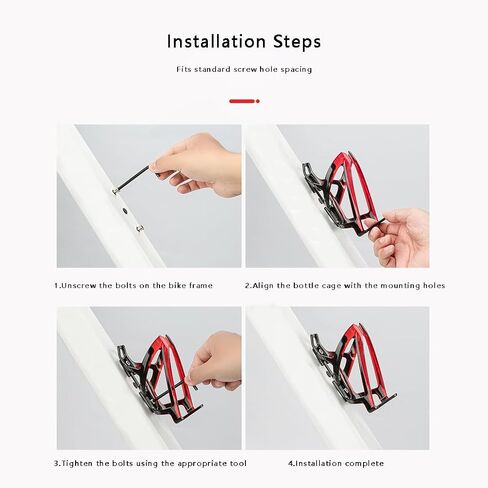 Installation Steps

Fits standard screw hole spacing

1.Unscrew the bolts on the bike frame

2.Align the bottle cage with the mounting holes

3.Tighten the bolts using the appropriate tool

4.Installation complete