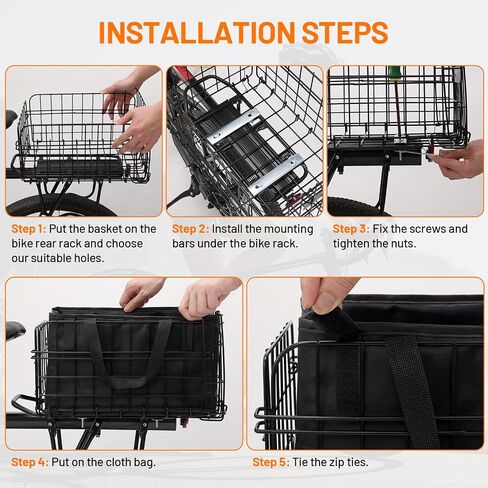 INSTALLATION STEPS

Step 1: Put the basket on the bike rear rack and choose our suitable holes.

Step 2: Install the mounting bars under the bike rack.

Step 3: Fix the screws and tighten the nuts.

Step 4: Put on the cloth bag.

Step 5: Tie the zip ties.