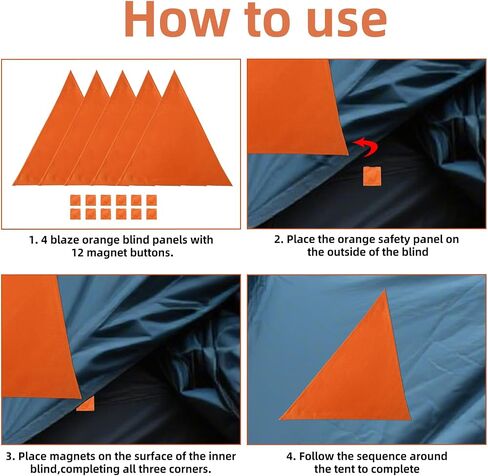 How to use

1. 4 blaze orange blind panels with 12 magnet buttons.

2. Place the orange safety panel on the outside of the blind

3. Place magnets on the surface of the inner blind,completing all three corners.

4. Follow the sequence around the tent to complete