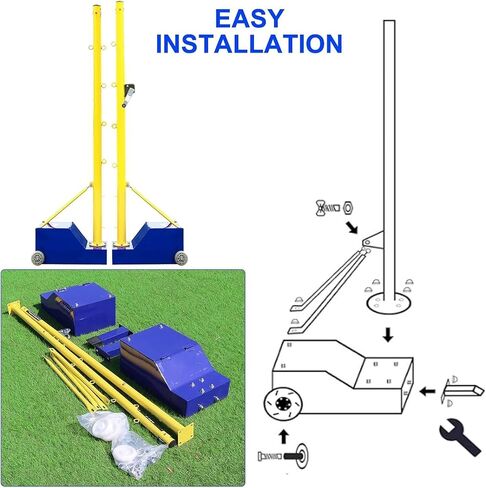 EASY INSTALLATION