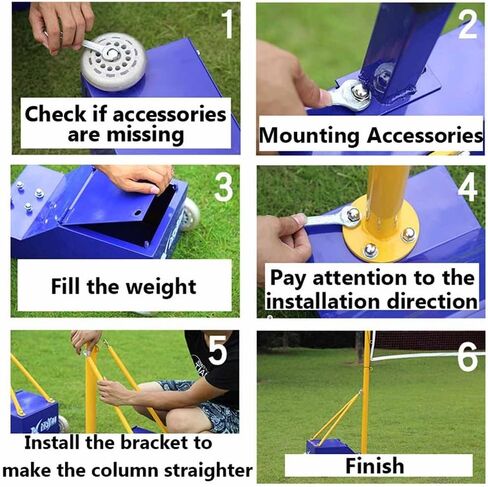 1

Check if accessories are missing

2

Mounting Accessories

3

Fill the weight

4

Pay attention to the installation direction

5

Install the bracket to make the column straighter

6

Finish