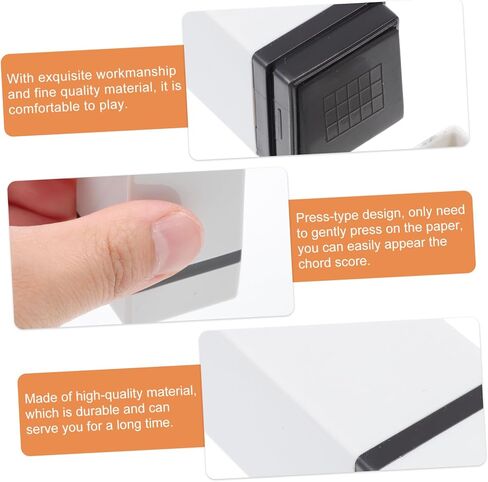 With exquisite workmanship and fine quality material, it is comfortable to play.

Press-type design, only need to gently press on the paper, you can easily appear the chord score.

Made of high-quality material, which is durable and can serve you for a long time.