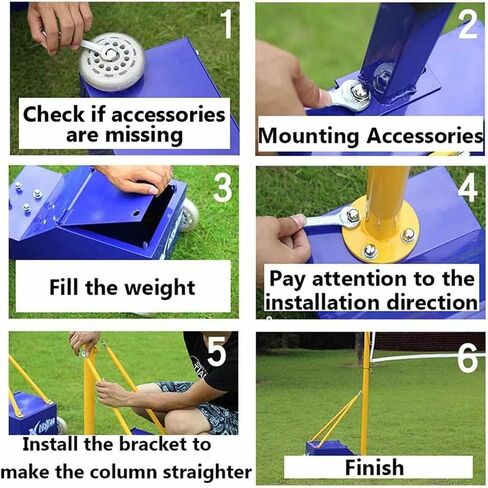 1

Check if accessories are missing

2

Mounting Accessories

3

Fill the weight

4

Pay attention to the installation direction

5

Install the bracket to make the column straighter

6

Finish