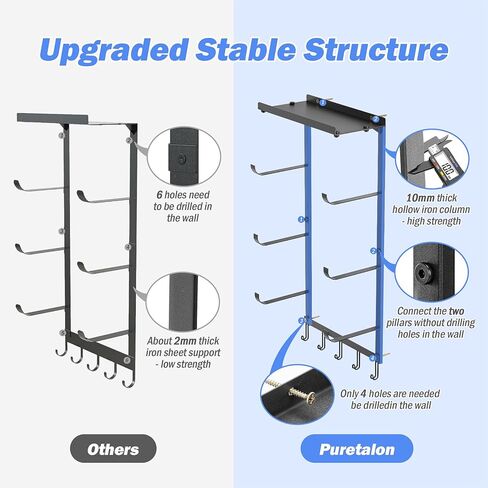 Upgraded Stable Structure

6 holes need to be drilled in the wall

About 2mm thick iron sheet support - low strength

Others

10mm thick hollow iron column - high strength

Connect the two pillars without drilling holes in the wall

Only 4 holes are needed be drilledin the wall

Puretalon