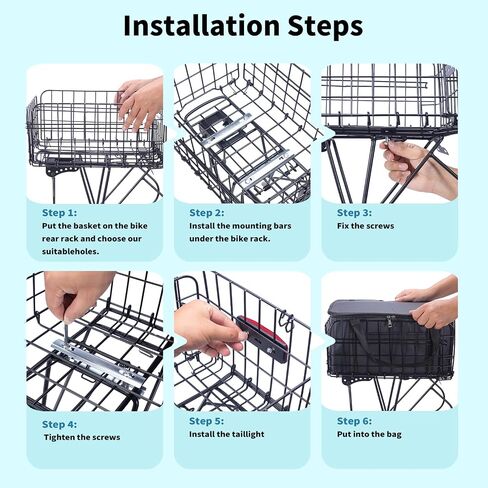 Installation Steps

Step 1:
Put the basket on the bike rear rack and choose our suitableholes.

Step 2:
Install the mounting bars under the bike rack.

Step 3:
Fix the screws

Step 4:
Tighten the screws

Step 5:
Install the taillight

Step 6:
Put into the bag