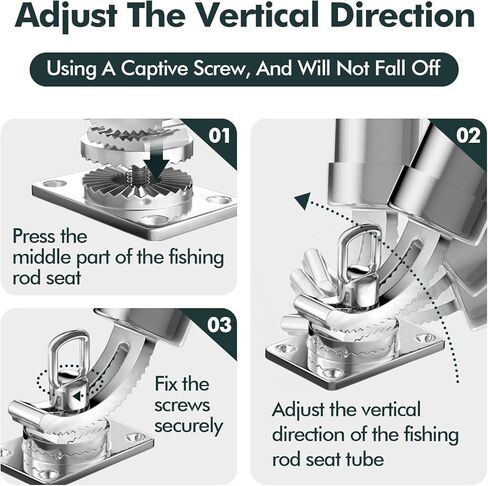 Adjust The Vertical Direction

Using A Captive Screw, And Will Not Fall Off

01

Press the middle part of the fishing rod seat

02

Adjust the vertical direction of the fishing rod seat tube

03

Fix the screws securely