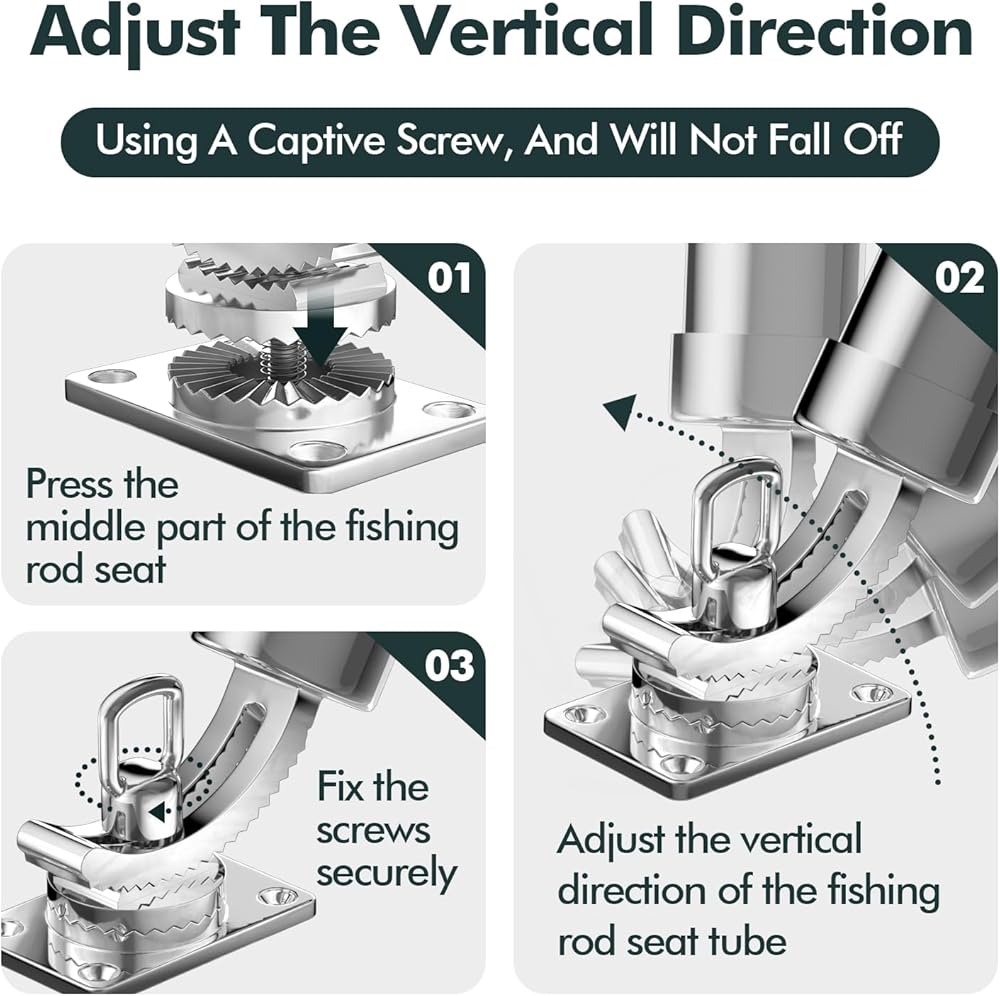 Adjust The Vertical Direction

Using A Captive Screw, And Will Not Fall Off

01

Press the middle part of the fishing rod seat

02

Adjust the vertical direction of the fishing rod seat tube

03

Fix the screws securely