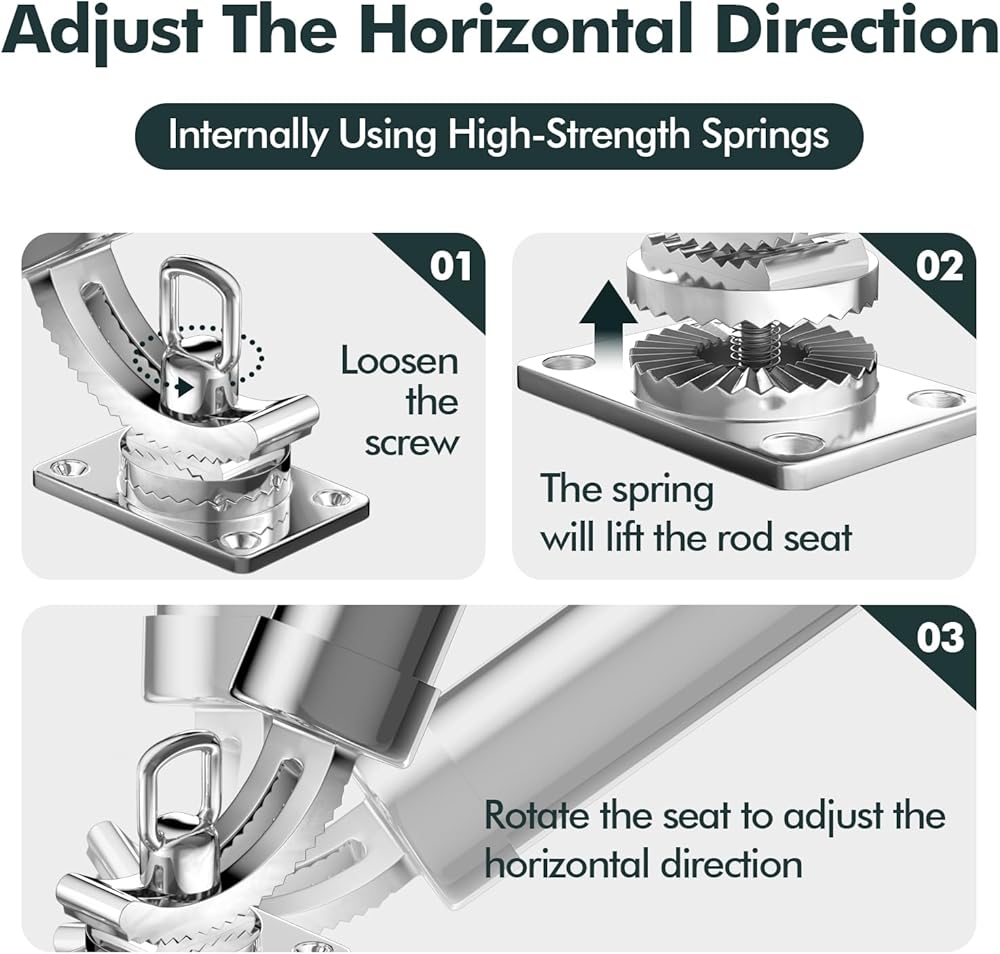 Adjust The Horizontal Direction

Internally Using High-Strength Springs

01

Loosen the screw

02

The spring will lift the rod seat

03

Rotate the seat to adjust the horizontal direction