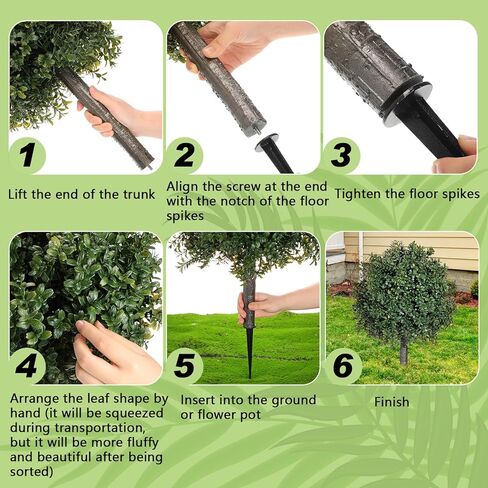 1

Lift the end of the trunk

2

Align the screw at the end with the notch of the floor spikes

3

Tighten the floor spikes

4

Arrange the leaf shape by hand (it will be squeezed during transportation, but it will be more fluffy and beautiful after being sorted)

5

Insert into the ground or flower pot

6

Finish