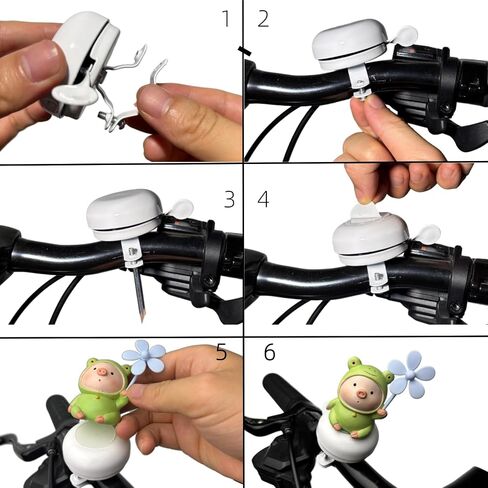 1
2
3
4
5
6