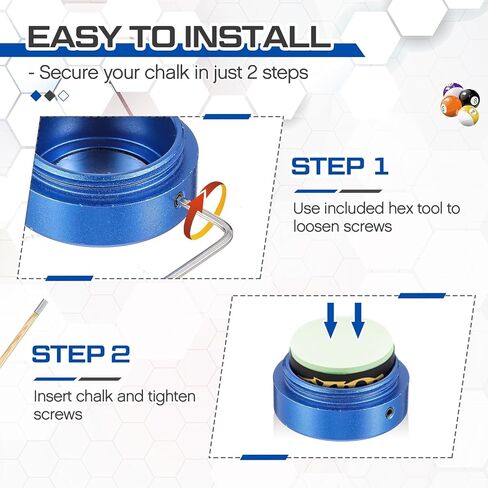 EASY TO INSTALL

- Secure your chalk in just 2 steps

STEP 1

Use included hex tool to loosen screws

STEP 2

Insert chalk and tighten screws