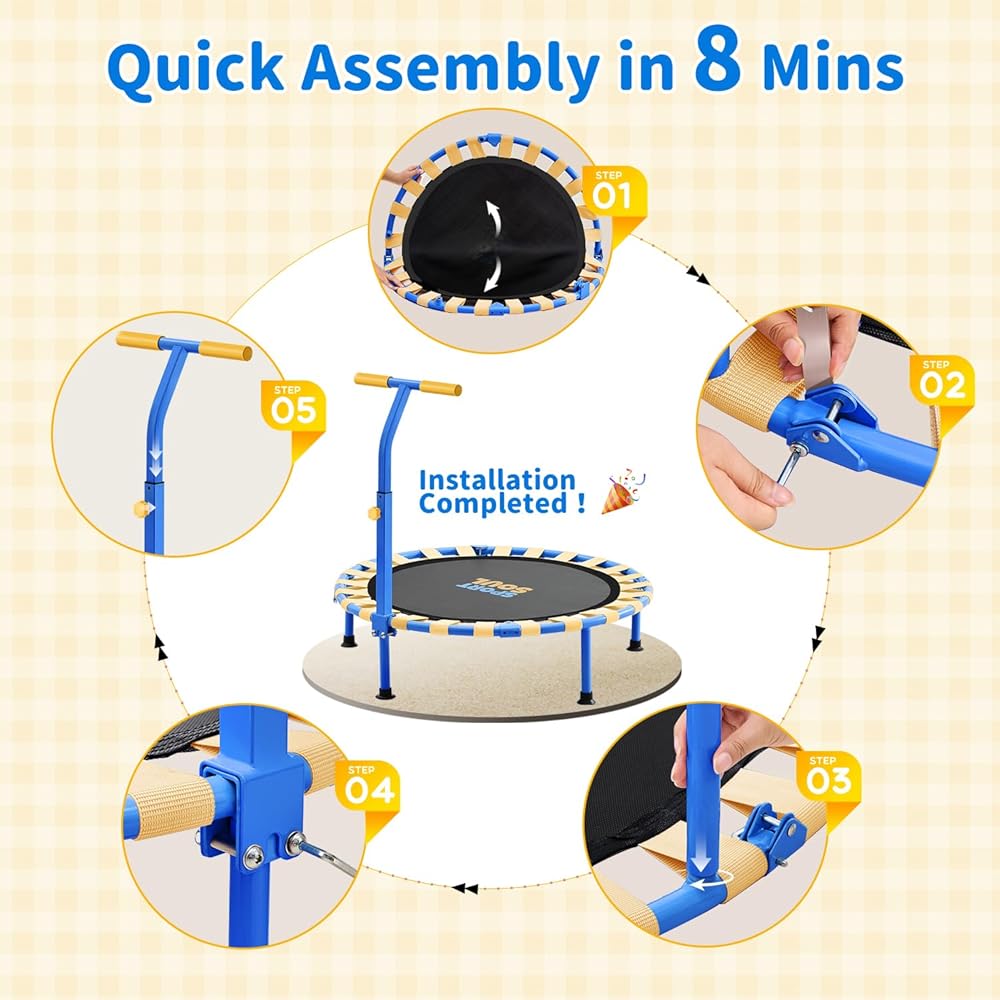 Quick Assembly in 8 Mins

STEP 01

STEP 02

STEP 03

STEP 04

STEP 05

Installation Completed !

SPORT SOUL