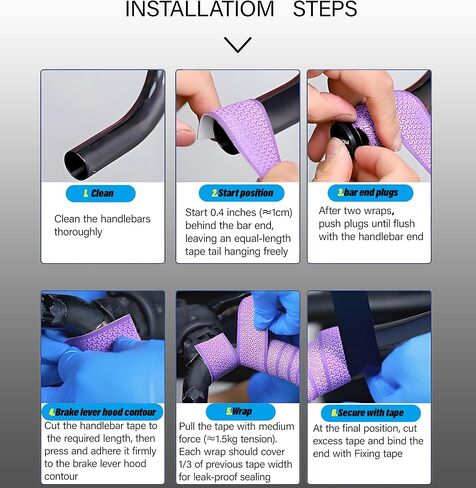 INSTALLATIOM STEPS

1. Clean

Clean the handlebars thoroughly

2.Start position

Start 0.4 inches (≈1cm) behind the bar end, leaving an equal-length tape tail hanging freely

3.bar end plugs

After two wraps, push plugs until flush with the handlebar end

4.Brake lever hood contour

Cut the handlebar tape to the required length, then press and adhere it firmly to the brake lever hood contour

5.Wrap

Pull the tape with medium force (≈1.5kg tension). Each wrap should cover 1/3 of previous tape width for leak-proof sealing

6.Secure with tape

At the final position, cut excess tape and bind the end with Fixing tape