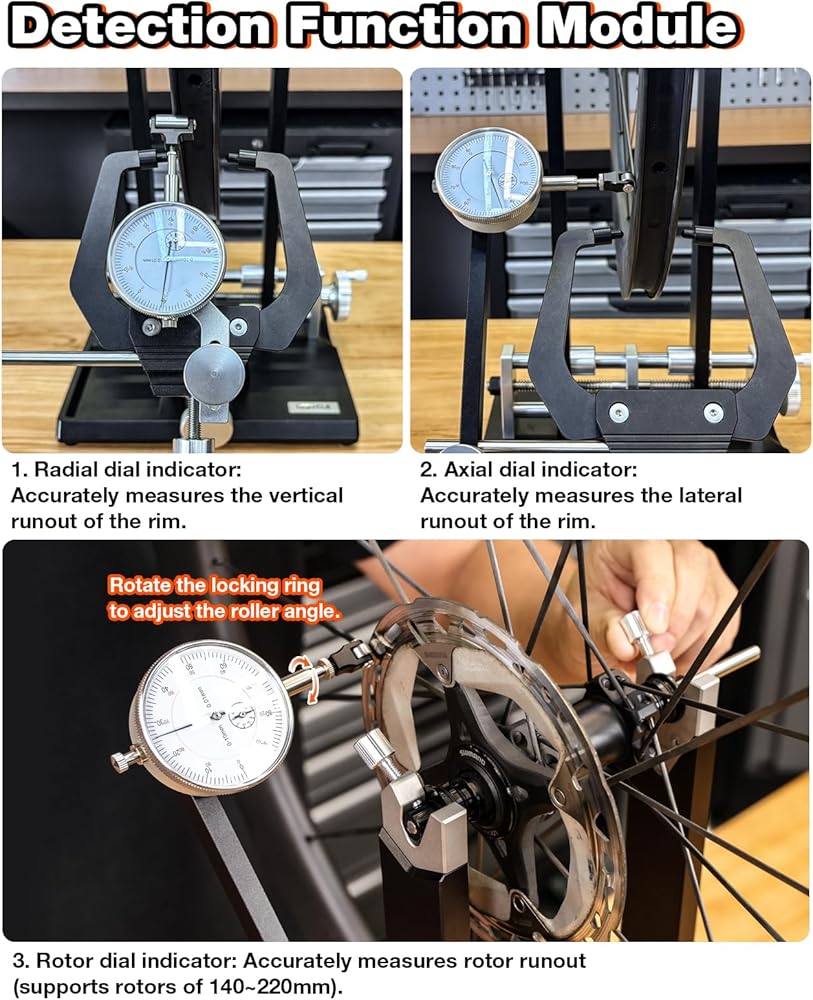 Detection Function Module

1. Radial dial indicator: Accurately measures the vertical runout of the rim.

2. Axial dial indicator: Accurately measures the lateral runout of the rim.

Rotate the locking ring to adjust the roller angle.

3. Rotor dial indicator: Accurately measures rotor runout (supports rotors of 140~220mm).