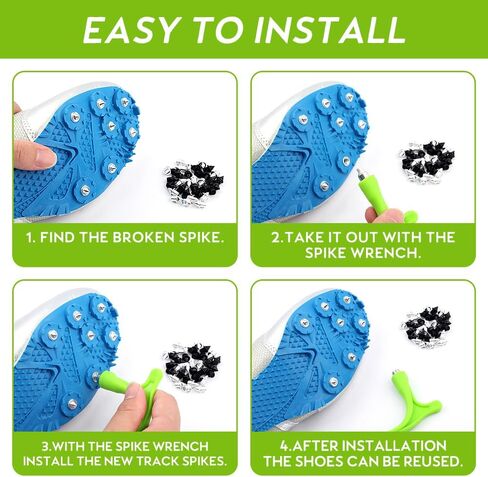 EASY TO INSTALL

1. FIND THE BROKEN SPIKE.

2.TAKE IT OUT WITH THE SPIKE WRENCH.

3.WITH THE SPIKE WRENCH INSTALL THE NEW TRACK SPIKES.

4.AFTER INSTALLATION THE SHOES CAN BE REUSED.