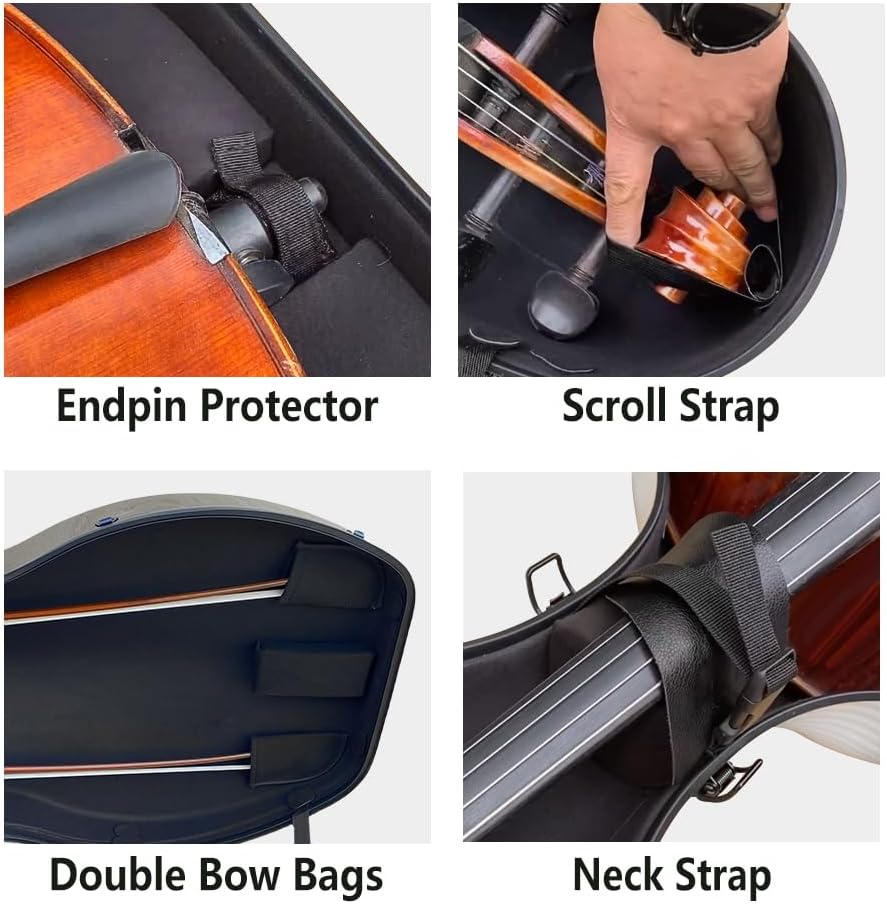 Endpin Protector

Scroll Strap

Double Bow Bags

Neck Strap