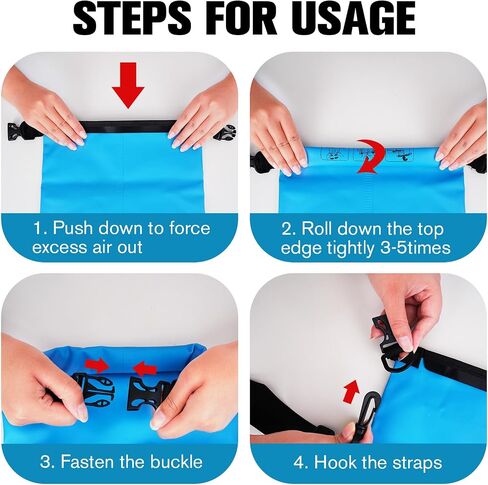 STEPS FOR USAGE

1. Push down to force excess air out

2. Roll down the top edge tightly 3-5times

3. Fasten the buckle

4. Hook the straps