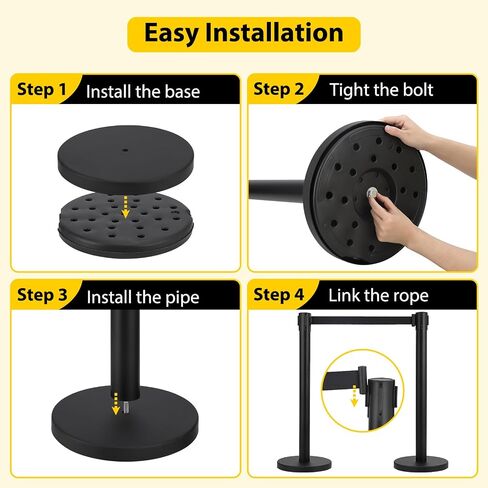 Easy Installation

Step 1 Install the base

Step 2 Tight the bolt

Step 3 Install the pipe

Step 4 Link the rope