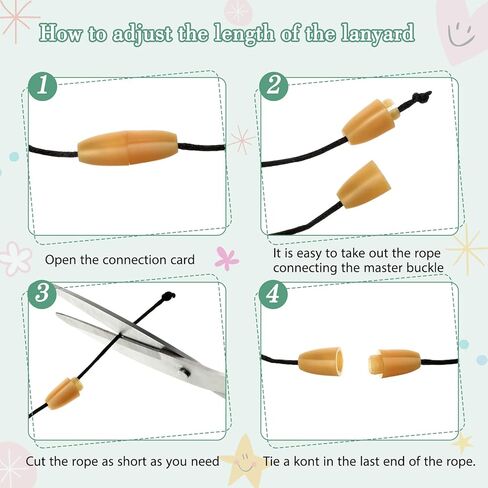 How to adjust the length of the lanyard

1

Open the connection card

2

It is easy to take out the rope connecting the master buckle

3

Cut the rope as short as you need

4

Tie a kont in the last end of the rope.