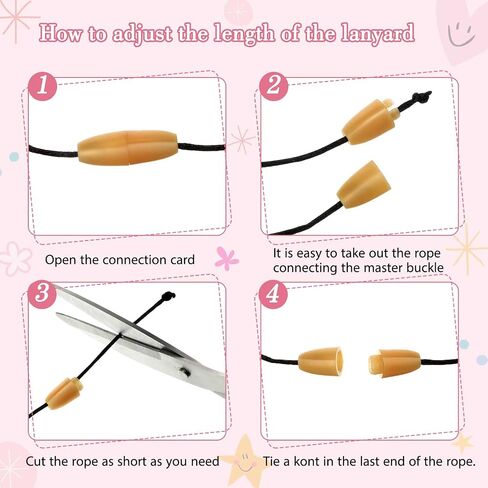 How to adjust the length of the lanyard

1

Open the connection card

2

It is easy to take out the rope connecting the master buckle

3

Cut the rope as short as you need

4

Tie a kont in the last end of the rope.